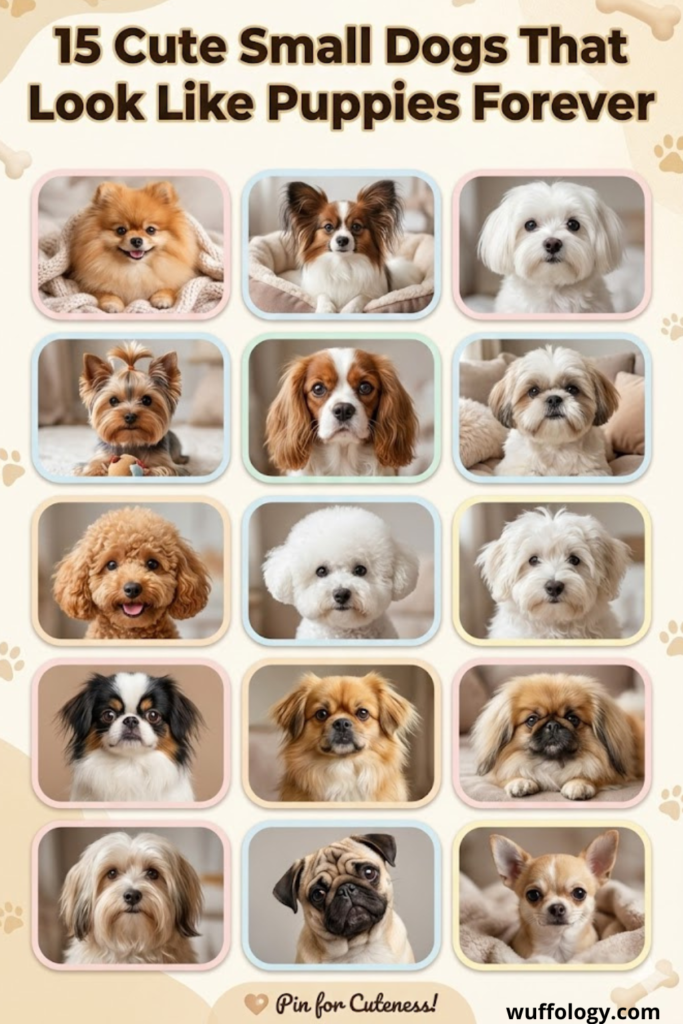 15 Cute Small Dogs That Look Like Puppies Forever

Pin for Cuteness!

wuffology.com