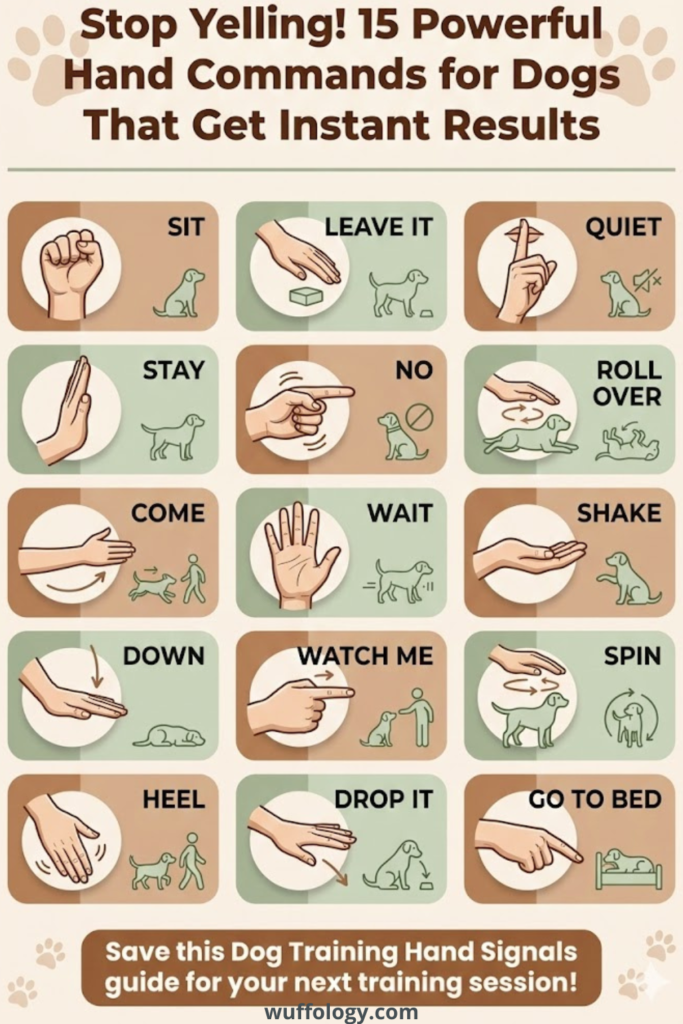 Stop Yelling! 15 Powerful Hand Commands for Dogs That Get Instant Results

SIT

LEAVE IT

QUIET

STAY

NO

ROLL OVER

COME

WAIT

SHAKE

DOWN

WATCH ME

SPIN

HEEL

DROP IT

GO TO BED

Save this Dog Training Hand Signals guide for your next training session!

wuffology.com