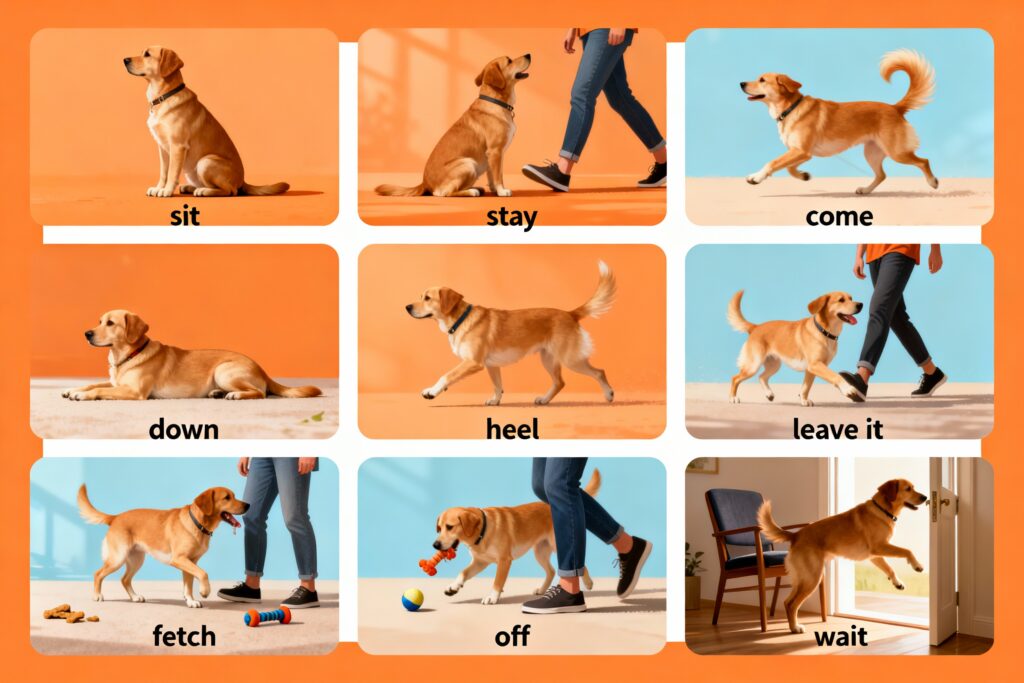 sit
stay
come
down
heel
leave it
fetch
off
wait