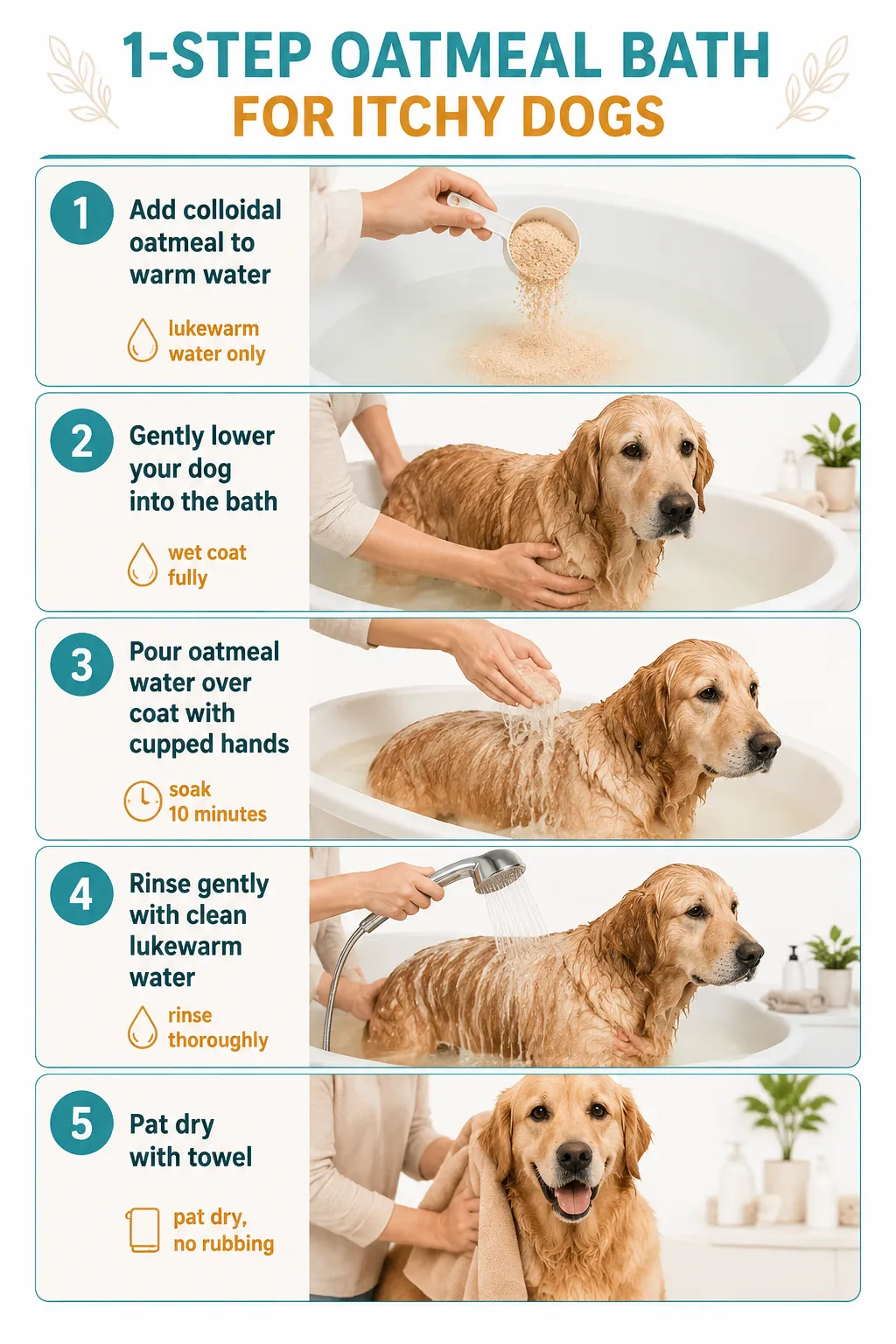 1-STEP OATMEAL BATH
FOR ITCHY DOGS

1
Add colloidal oatmeal to warm water

lukewarm water only

2
Gently lower your dog into the bath

wet coat fully

3
Pour oatmeal water over coat with cupped hands

soak 10 minutes

4
Rinse gently with clean lukewarm water

rinse thoroughly

5
Pat dry with towel

pat dry, no rubbing