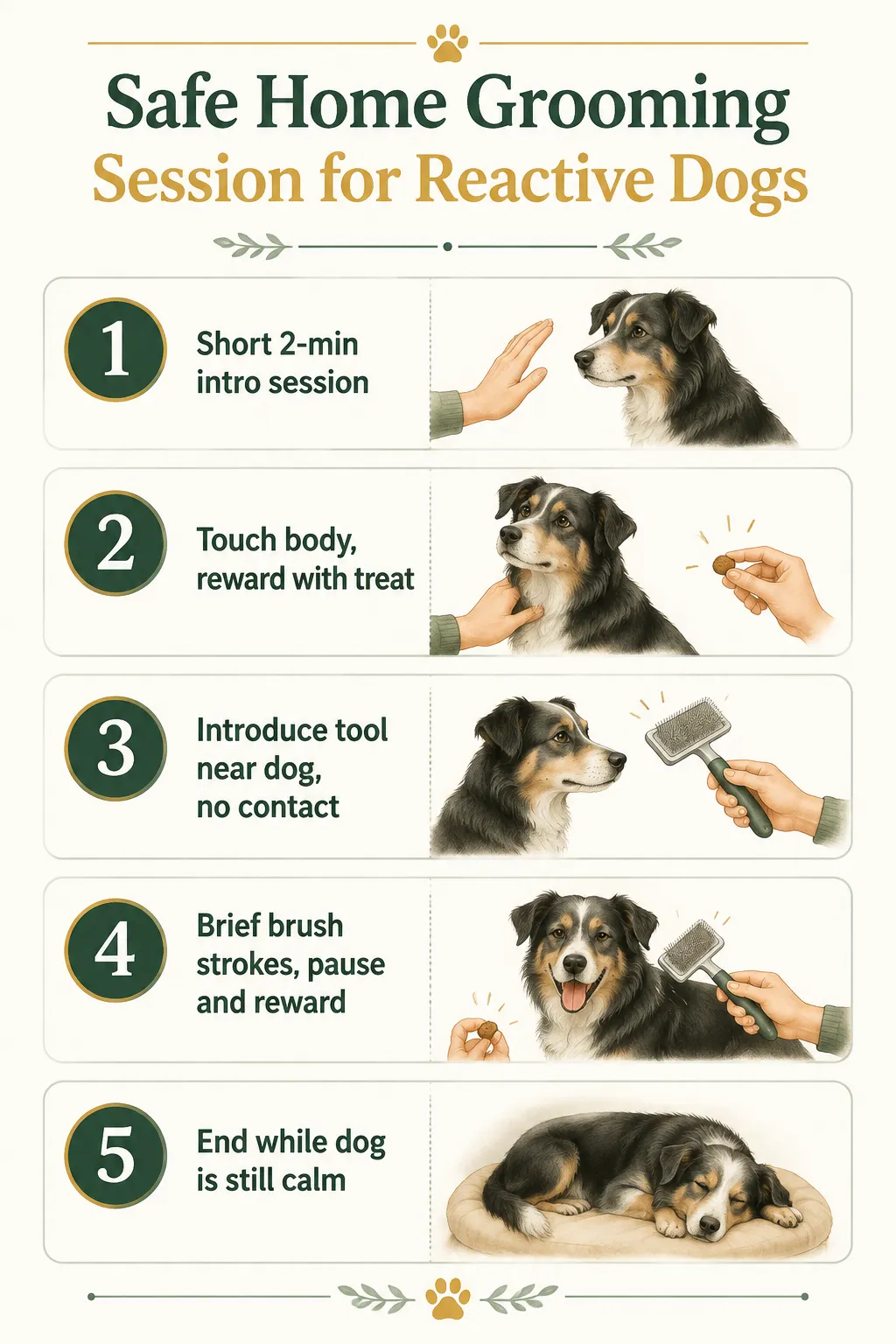 Safe Home Grooming
Session for Reactive Dogs

1
Short 2-min intro session

2
Touch body, reward with treat

3
Introduce tool near dog, no contact

4
Brief brush strokes, pause and reward

5
End while dog is still calm